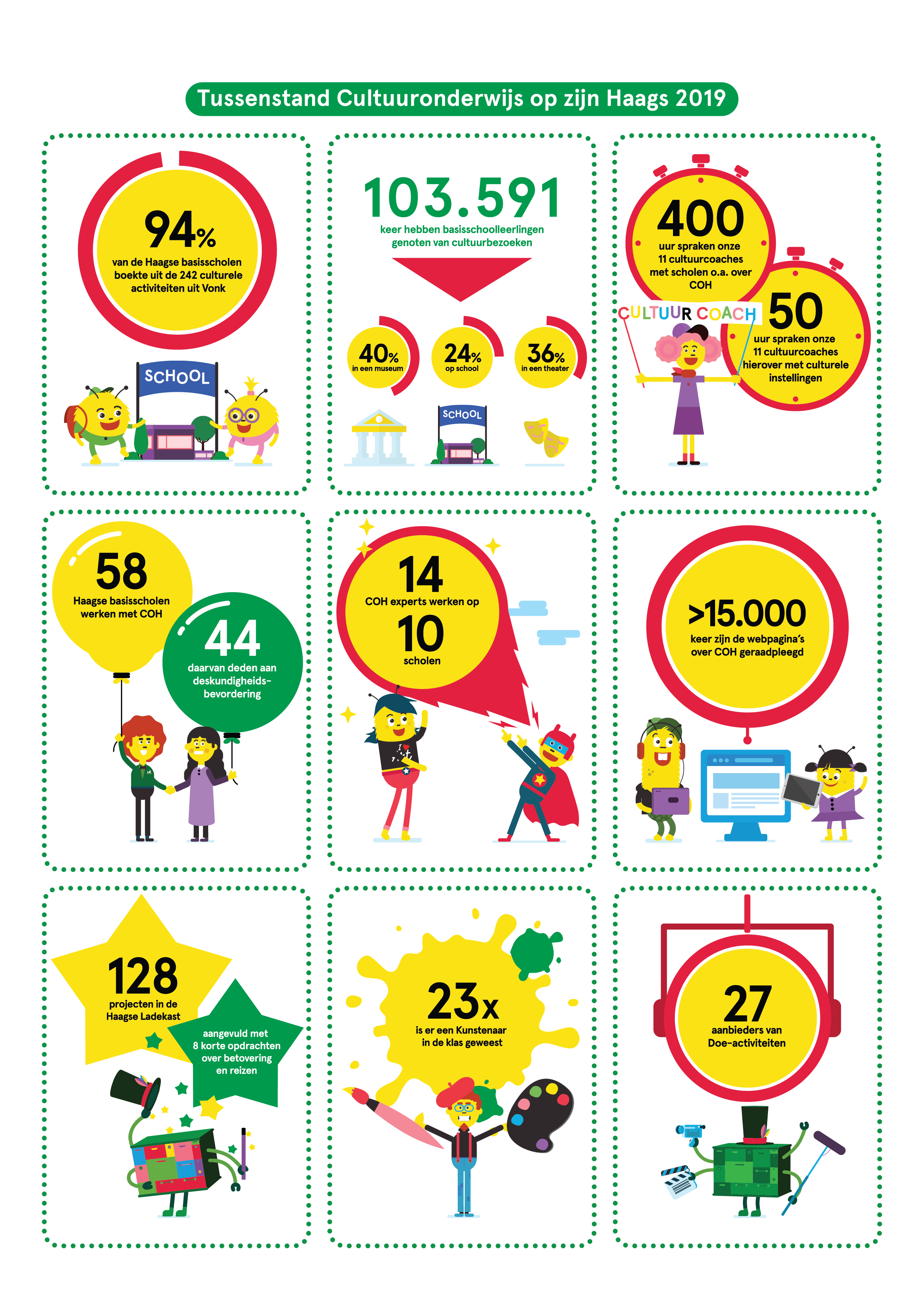 Tussenstand Cultuuronderwijs op zijn Haags 2019

94%
van de Haagse basisscholen boekte uit de 242 culturele activiteiten uit Vonk

SCHOOL

103.591
keer hebben basisschoolleerlingen genoten van cultuurbezoeken

40%
in een museum

24%
op school

36%
in een theater

SCHOOL

400
uur spraken onze 11 cultuurcoaches met scholen o.a. over COH

CULTUUR COACH

50
uur spraken onze 11 cultuurcoaches hierover met culturele instellingen

58
Haagse basisscholen werken met COH

44
daarvan deden aan deskundigheidsbevordering

14
COH experts werken op
10
scholen

>15.000
keer zijn de webpagina's over COH geraadpleegd

128
projecten in de Haagse Ladekast

aangevuld met 8 korte opdrachten over betovering en reizen

23x
is er een Kunstenaar in de klas geweest

27
aanbieders van Doe-activiteiten